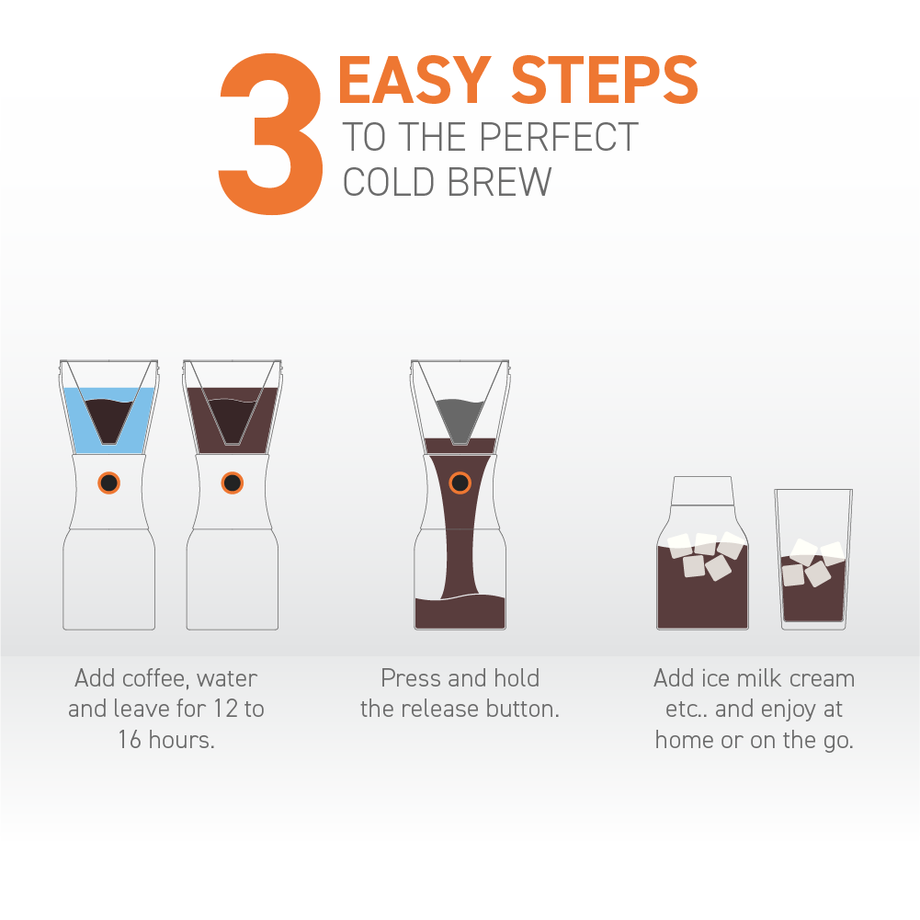 3 EASY STEPS
TO THE PERFECT COLD BREW

Add coffee, water and leave for 12 to 16 hours.

Press and hold the release button.

Add ice milk cream etc.. and enjoy at home or on the go.