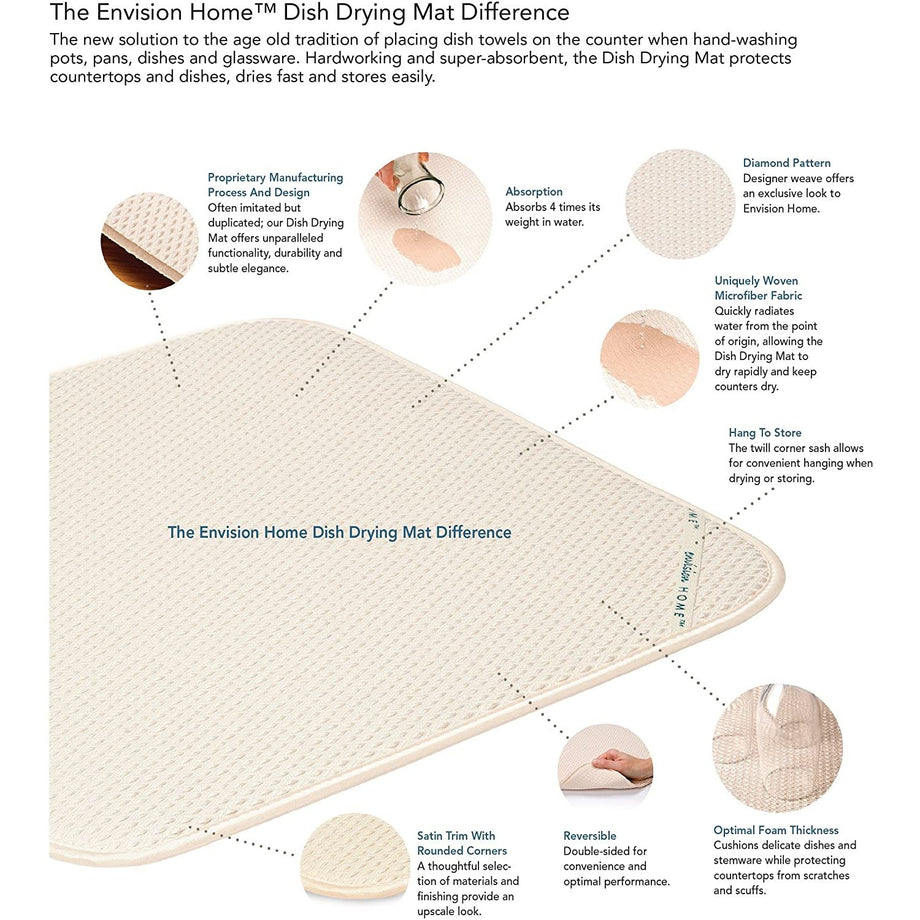 The Envision Home™ Dish Drying Mat Difference

The new solution to the age old tradition of placing dish towels on the counter when hand-washing pots, pans, dishes and glassware. Hardworking and super-absorbent, the Dish Drying Mat protects countertops and dishes, dries fast and stores easily.

Proprietary Manufacturing Process And Design
Often imitated but duplicated; our Dish Drying Mat offers unparalleled functionality, durability and subtle elegance.

Absorption
Absorbs 4 times its weight in water.

Diamond Pattern
Designer weave offers an exclusive look to Envision Home.

Uniquely Woven Microfiber Fabric
Quickly radiates water from the point of origin, allowing the Dish Drying Mat to dry rapidly and keep counters dry.

Hang To Store
The twill corner sash allows for convenient hanging when drying or storing.

The Envision Home Dish Drying Mat Difference

envision HOME™

Satin Trim With Rounded Corners
A thoughtful selection of materials and finishing provide an upscale look.

Reversible
Double-sided for convenience and optimal performance.

Optimal Foam Thickness
Cushions delicate dishes and stemware while protecting countertops from scratches and scuffs.